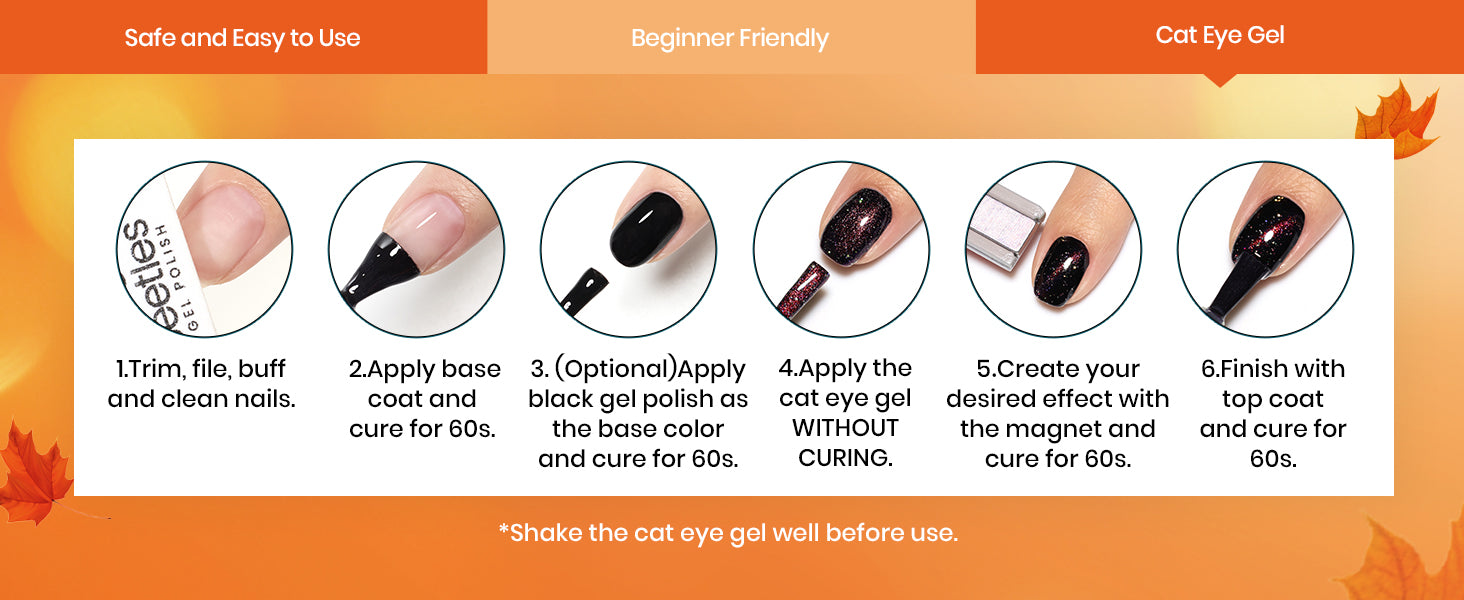 Safe and Easy to Use

Beginner Friendly

Cat Eye Gel

eetles
GEL POLISH

1.Trim, file, buff and clean nails.

2.Apply base coat and cure for 60s.

3. (Optional)Apply black gel polish as the base color and cure for 60s.

4.Apply the cat eye gel WITHOUT CURING.

5.Create your desired effect with the magnet and cure for 60s.

6.Finish with top coat and cure for 60s.

*Shake the cat eye gel well before use.