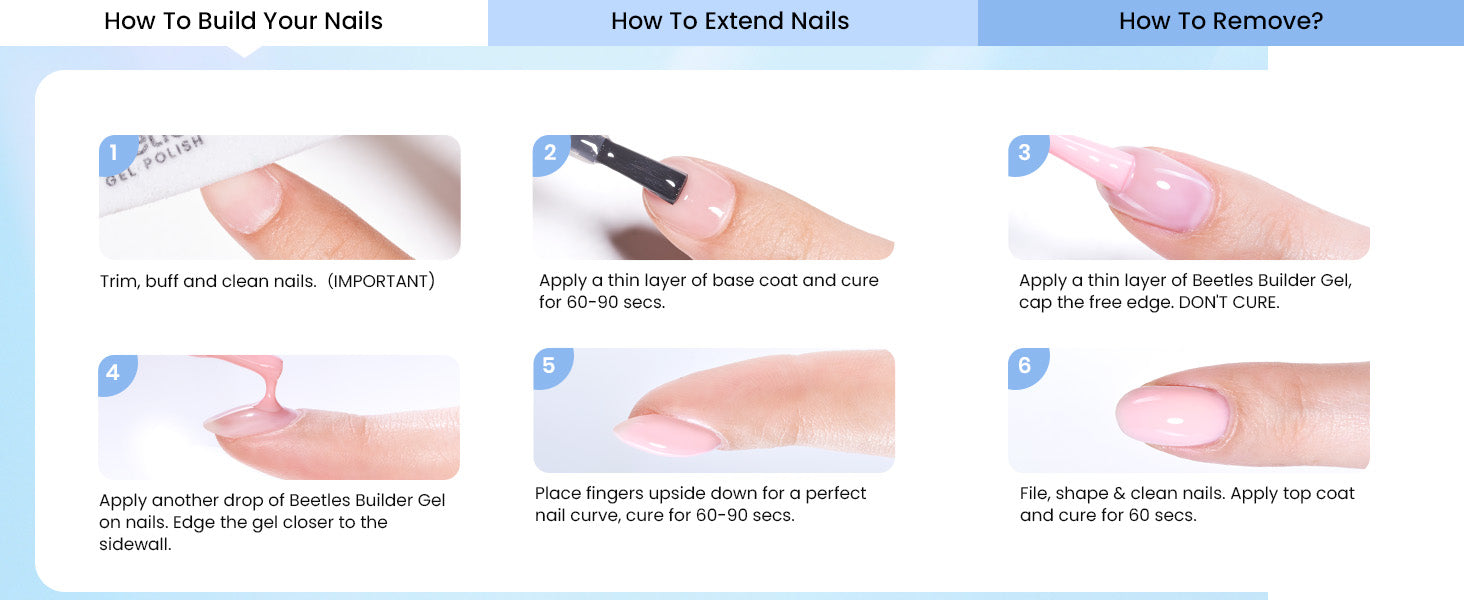 How To Build Your Nails

How To Extend Nails

How To Remove?

1

GEL POLISH

Trim, buff and clean nails. (IMPORTANT)

2

Apply a thin layer of base coat and cure for 60-90 secs.

3

Apply a thin layer of Beetles Builder Gel, cap the free edge. DON'T CURE.

4

Apply another drop of Beetles Builder Gel on nails. Edge the gel closer to the sidewall.

5

Place fingers upside down for a perfect nail curve, cure for 60-90 secs.

6

File, shape & clean nails. Apply top coat and cure for 60 secs.