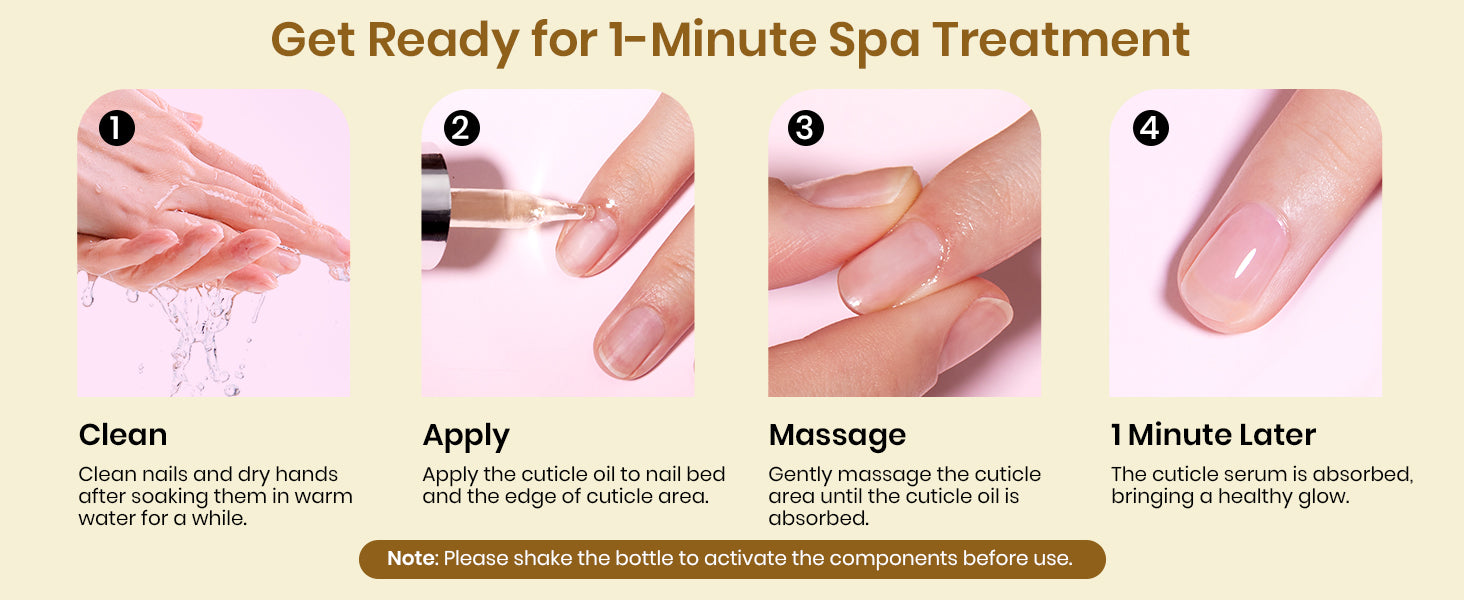 Get Ready for 1-Minute Spa Treatment

1

Clean

Clean nails and dry hands after soaking them in warm water for a while.

2

Apply

Apply the cuticle oil to nail bed and the edge of cuticle area.

3

Massage

Gently massage the cuticle area until the cuticle oil is absorbed.

4

1 Minute Later

The cuticle serum is absorbed, bringing a healthy glow.

Note: Please shake the bottle to activate the components before use.