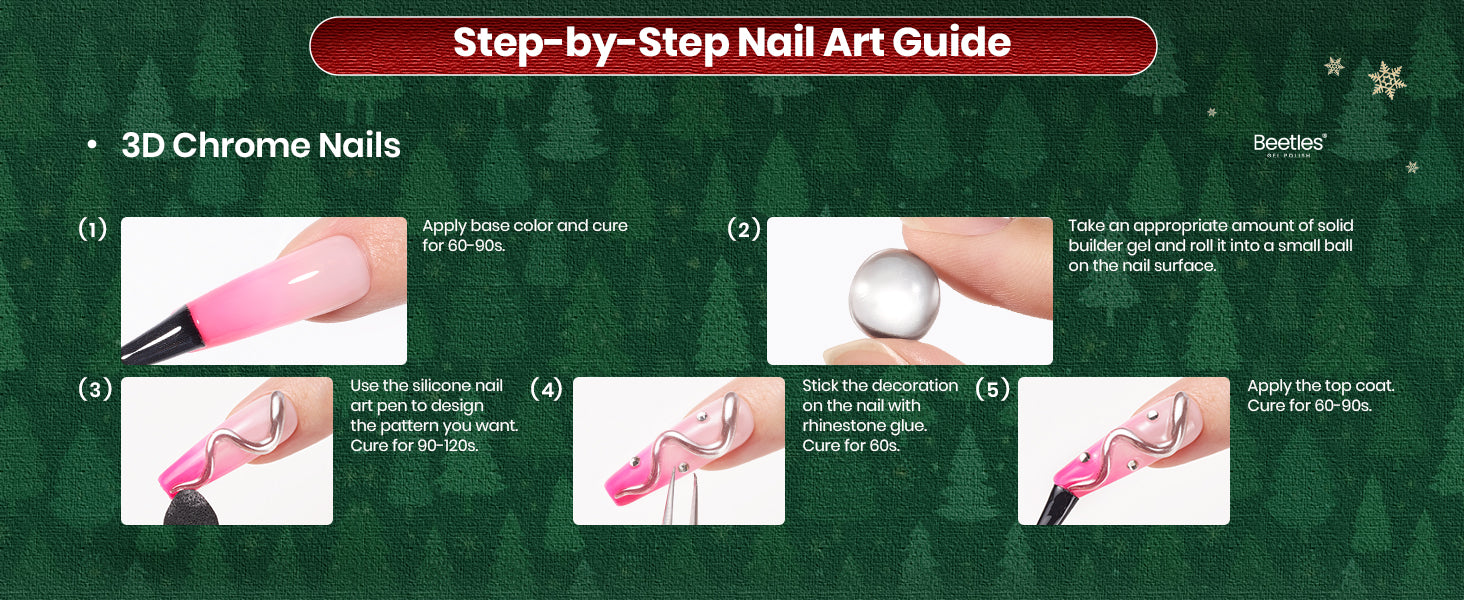 Step-by-Step Nail Art Guide

• 3D Chrome Nails

Beetles®
GEL POLISH

(1) Apply base color and cure for 60-90s.

(2) Take an appropriate amount of solid builder gel and roll it into a small ball on the nail surface.

(3) Use the silicone nail art pen to design the pattern you want. Cure for 90-120s.

(4) Stick the decoration on the nail with rhinestone glue. Cure for 60s.

(5) Apply the top coat. Cure for 60-90s.