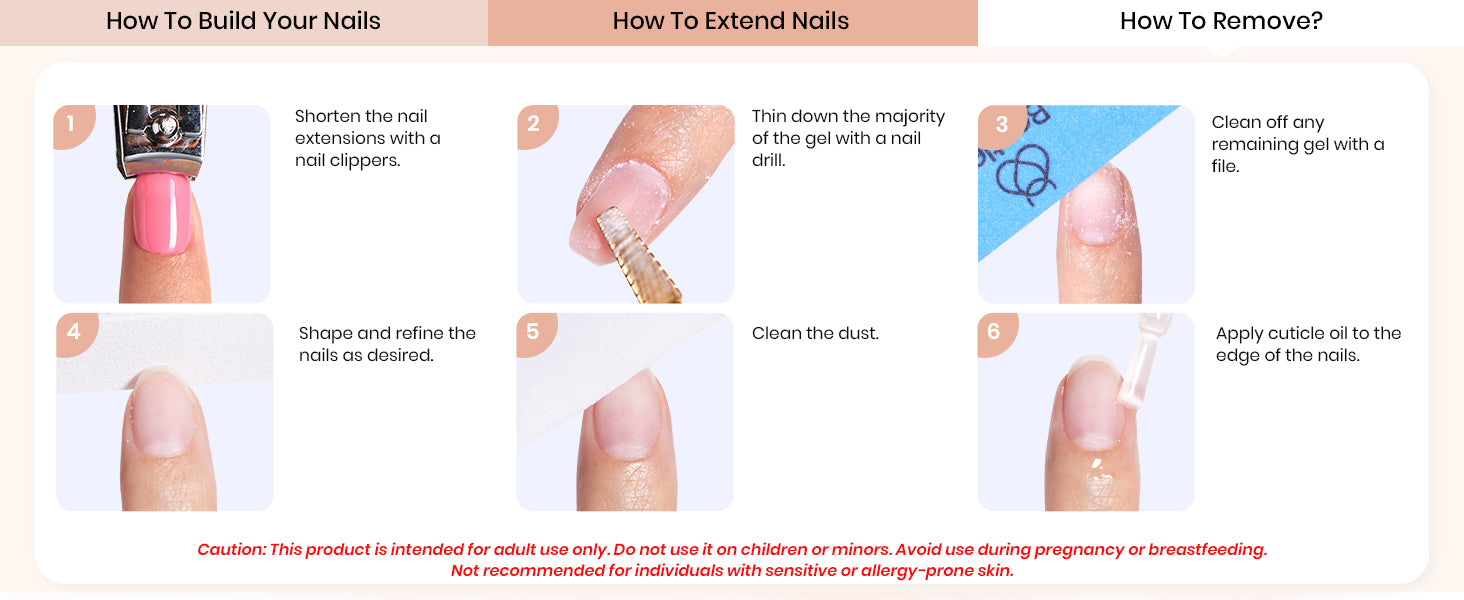 How To Build Your Nails

How To Extend Nails

How To Remove?

1

Shorten the nail extensions with a nail clippers.

2

Thin down the majority of the gel with a nail drill.

3

Clean off any remaining gel with a file.

4

Shape and refine the nails as desired.

5

Clean the dust.

6

Apply cuticle oil to the edge of the nails.

Caution: This product is intended for adult use only. Do not use it on children or minors. Avoid use during pregnancy or breastfeeding. Not recommended for individuals with sensitive or allergy-prone skin.