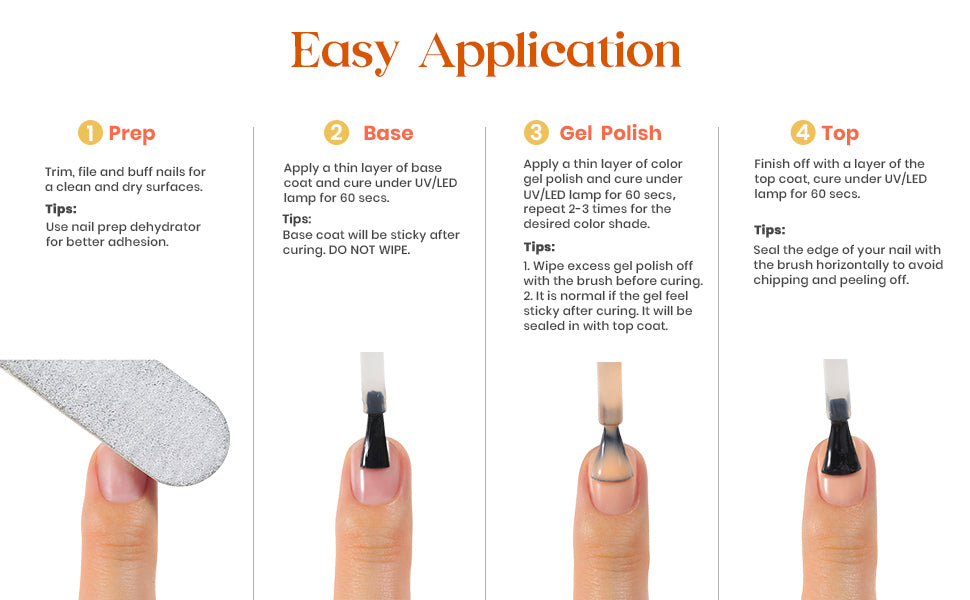 Easy Application

1 Prep

Trim, file and buff nails for a clean and dry surfaces.

Tips:
Use nail prep dehydrator for better adhesion.

2 Base

Apply a thin layer of base coat and cure under UV/LED lamp for 60 secs.

Tips:
Base coat will be sticky after curing. DO NOT WIPE.

3 Gel Polish

Apply a thin layer of color gel polish and cure under UV/LED lamp for 60 secs, repeat 2-3 times for the desired color shade.

Tips:
1. Wipe excess gel polish off with the brush before curing.
2. It is normal if the gel feel sticky after curing. It will be sealed in with top coat.

4 Top

Finish off with a layer of the top coat, cure under UV/LED lamp for 60 secs.

Tips:
Seal the edge of your nail with the brush horizontally to avoid chipping and peeling off.