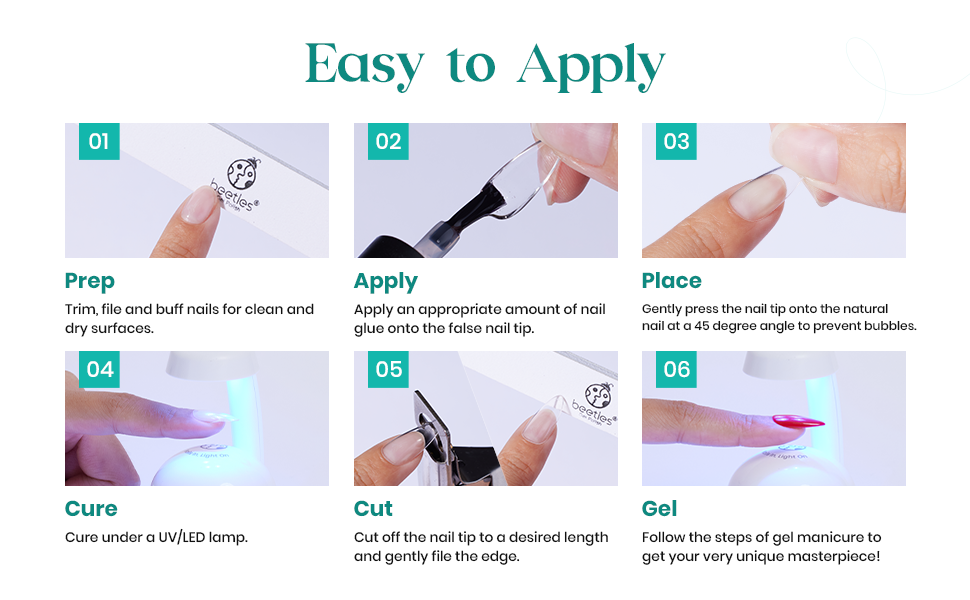 Easy to Apply

01

beetles®

Prep

Trim, file and buff nails for clean and dry surfaces.

02

Apply

Apply an appropriate amount of nail glue onto the false nail tip.

03

Place

Gently press the nail tip onto the natural nail at a 45 degree angle to prevent bubbles.

04

Cure

Cure under a UV/LED lamp.

05

beetles®

Cut

Cut off the nail tip to a desired length and gently file the edge.

06

Gel

Follow the steps of gel manicure to get your very unique masterpiece!