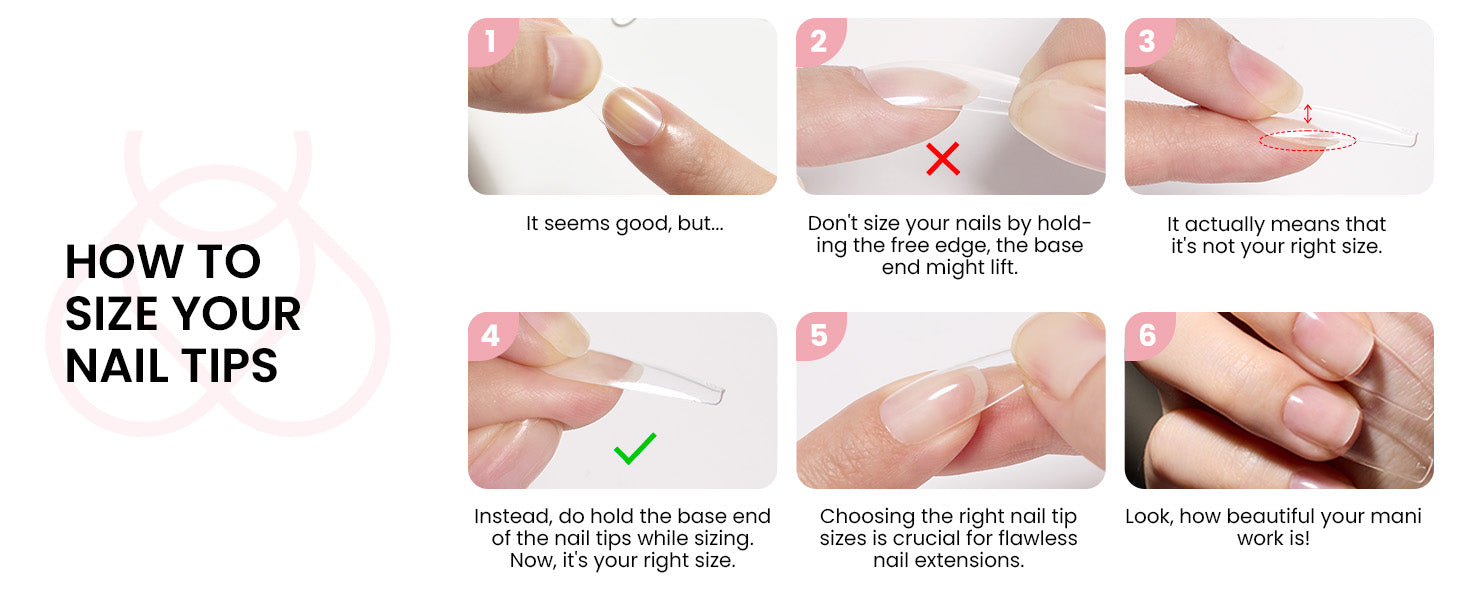 HOW TO SIZE YOUR NAIL TIPS

1

It seems good, but...

2

Don't size your nails by holding the free edge, the base end might lift.

3

It actually means that it's not your right size.

4

Instead, do hold the base end of the nail tips while sizing. Now, it's your right size.

5

Choosing the right nail tip sizes is crucial for flawless nail extensions.

6

Look, how beautiful your mani work is!