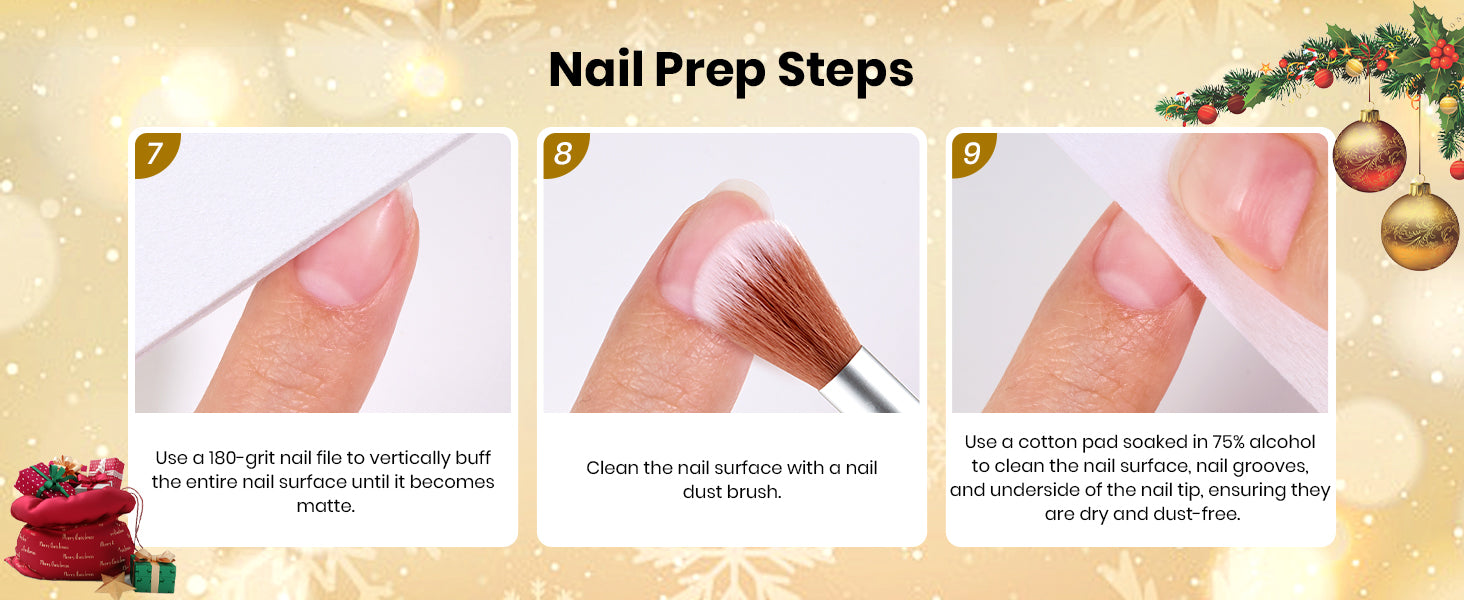 Nail Prep Steps

7

Use a 180-grit nail file to vertically buff the entire nail surface until it becomes matte.

8

Clean the nail surface with a nail dust brush.

9

Use a cotton pad soaked in 75% alcohol to clean the nail surface, nail grooves, and underside of the nail tip, ensuring they are dry and dust-free.