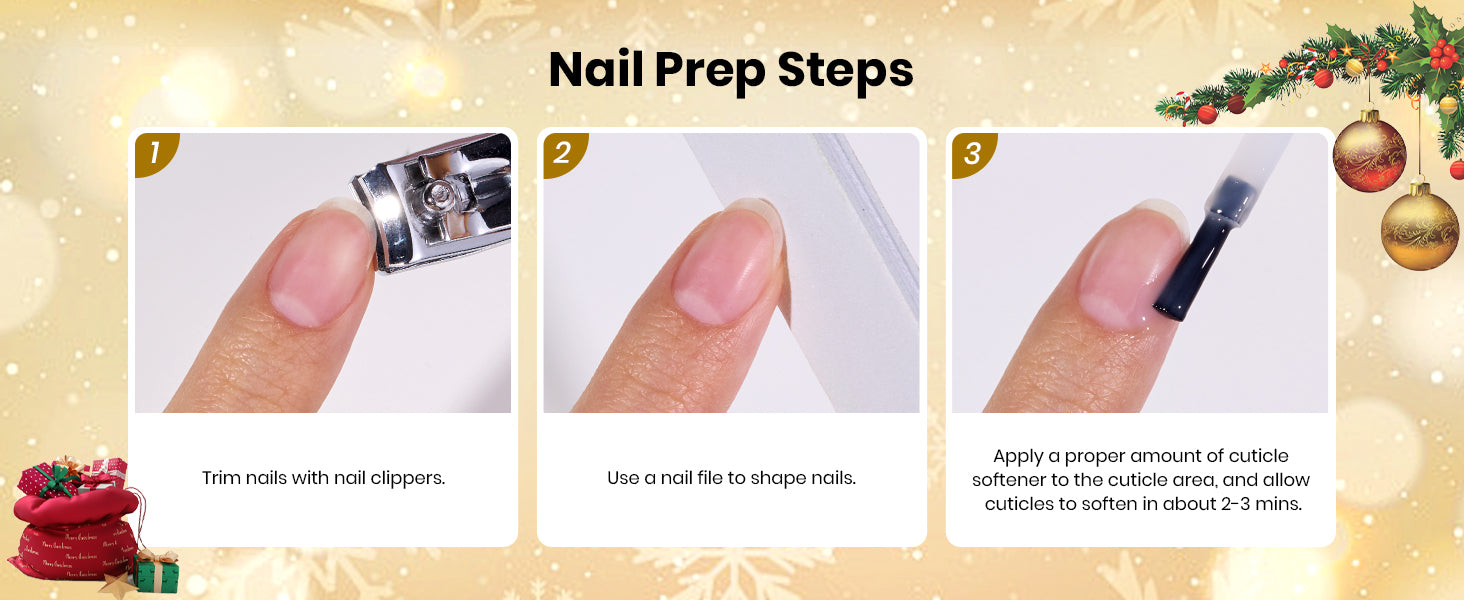 Nail Prep Steps

1

Trim nails with nail clippers.

2

Use a nail file to shape nails.

3

Apply a proper amount of cuticle softener to the cuticle area, and allow cuticles to soften in about 2-3 mins.