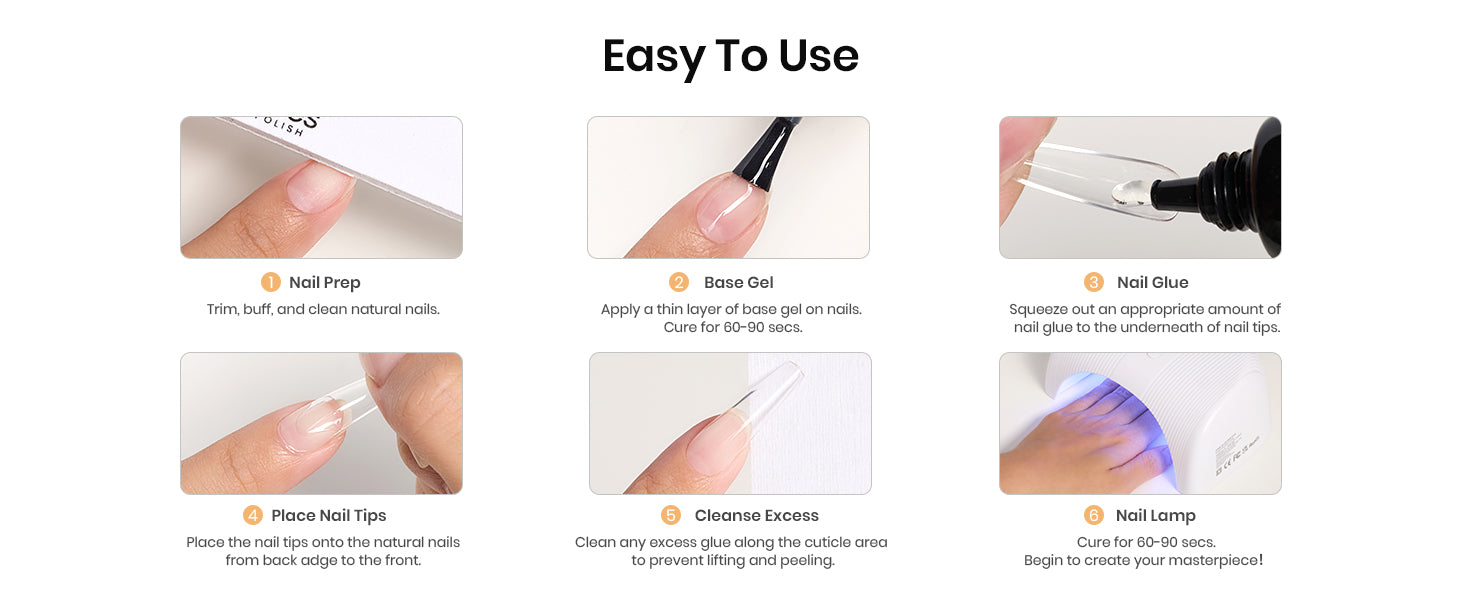 Easy To Use

POLISH

1 Nail Prep
Trim, buff, and clean natural nails.

2 Base Gel
Apply a thin layer of base gel on nails. Cure for 60-90 secs.

3 Nail Glue
Squeeze out an appropriate amount of nail glue to the underneath of nail tips.

4 Place Nail Tips
Place the nail tips onto the natural nails from back adge to the front.

5 Cleanse Excess
Clean any excess glue along the cuticle area to prevent lifting and peeling.

6 Nail Lamp
Cure for 60-90 secs.
Begin to create your masterpiece!