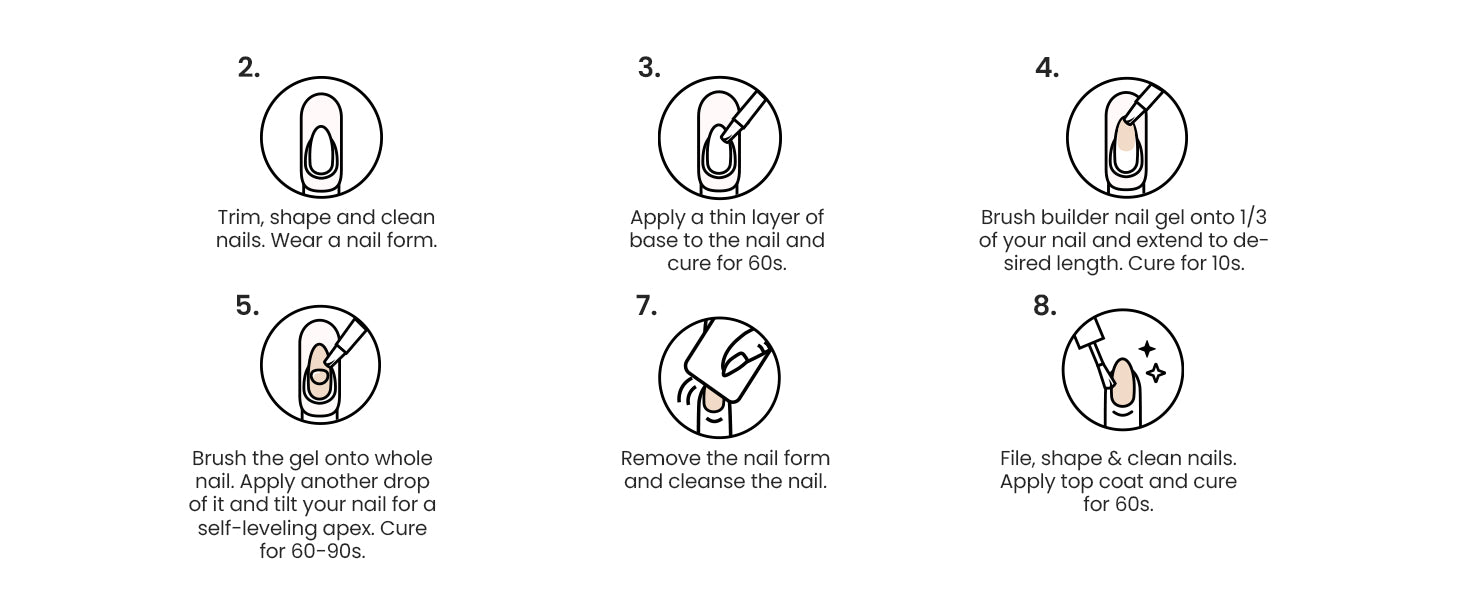 2.

Trim, shape and clean nails. Wear a nail form.

3.

Apply a thin layer of base to the nail and cure for 60s.

4.

Brush builder nail gel onto 1/3 of your nail and extend to desired length. Cure for 10s.

5.

Brush the gel onto whole nail. Apply another drop of it and tilt your nail for a self-leveling apex. Cure for 60-90s.

7.

Remove the nail form and cleanse the nail.

8.

File, shape & clean nails. Apply top coat and cure for 60s.