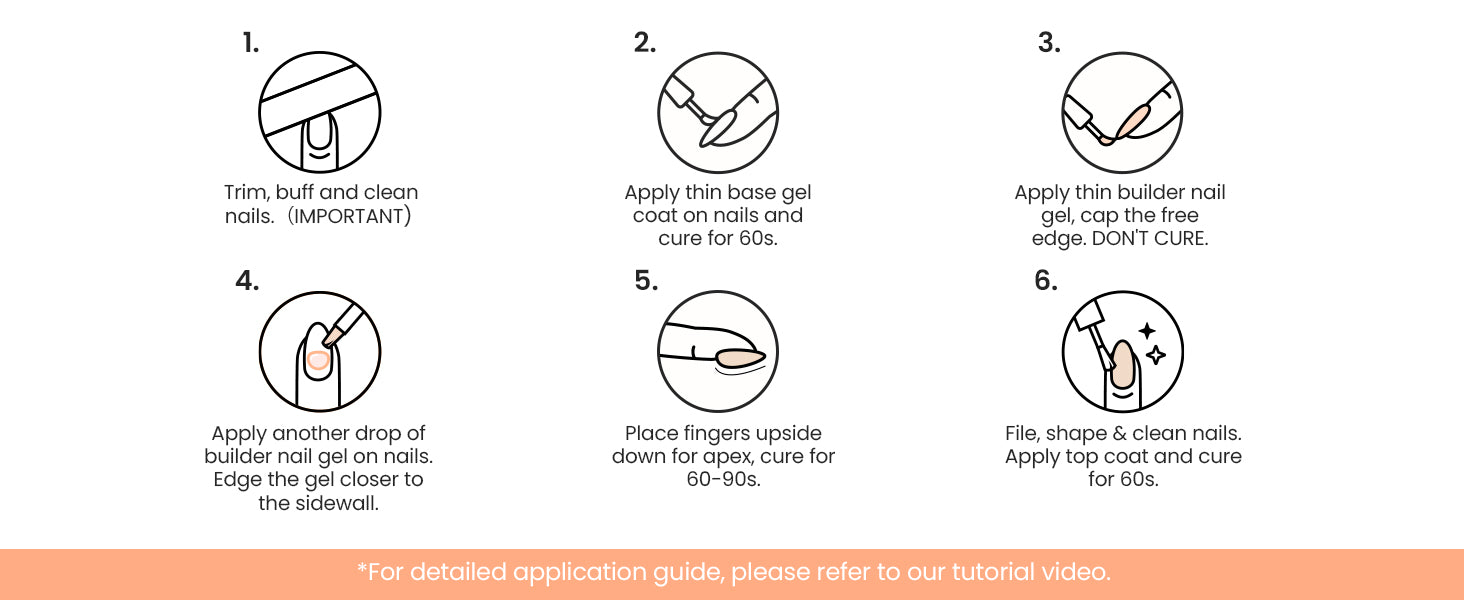 1.

Trim, buff and clean nails.（IMPORTANT）

2.

Apply thin base gel coat on nails and cure for 60s.

3.

Apply thin builder nail gel, cap the free edge. DON'T CURE.

4.

Apply another drop of builder nail gel on nails. Edge the gel closer to the sidewall.

5.

Place fingers upside down for apex, cure for 60-90s.

6.

File, shape & clean nails. Apply top coat and cure for 60s.

*For detailed application guide, please refer to our tutorial video.