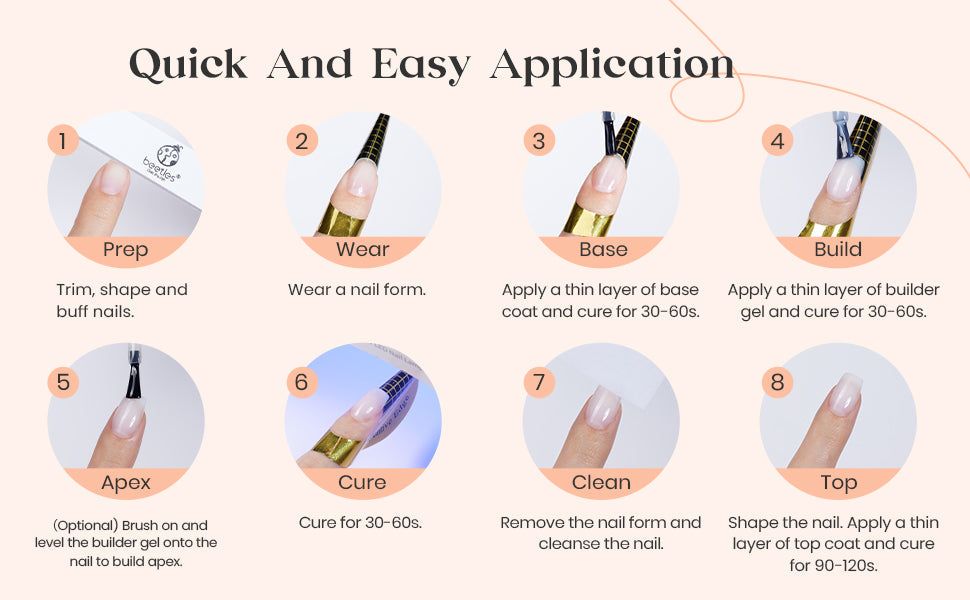 Quick And Easy Application

1
beetles
Prep
Trim, shape and buff nails.

2
Wear
Wear a nail form.

3
Base
Apply a thin layer of base coat and cure for 30-60s.

4
Build
Apply a thin layer of builder gel and cure for 30-60s.

5
Apex
(Optional) Brush on and level the builder gel onto the nail to build apex.

6
Cure
Cure for 30-60s.

7
Clean
Remove the nail form and cleanse the nail.

8
Top
Shape the nail. Apply a thin layer of top coat and cure for 90-120s.