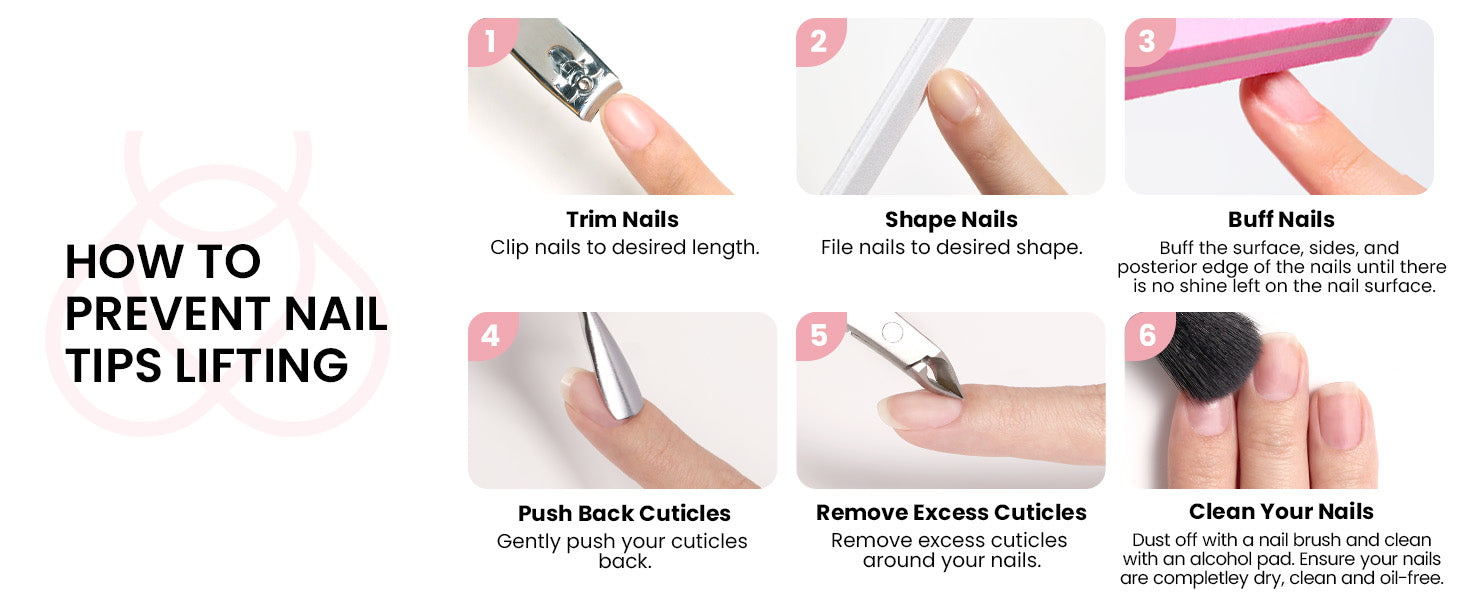 HOW TO PREVENT NAIL TIPS LIFTING

1
Trim Nails
Clip nails to desired length.

2
Shape Nails
File nails to desired shape.

3
Buff Nails
Buff the surface, sides, and posterior edge of the nails until there is no shine left on the nail surface.

4
Push Back Cuticles
Gently push your cuticles back.

5
Remove Excess Cuticles
Remove excess cuticles around your nails.

6
Clean Your Nails
Dust off with a nail brush and clean with an alcohol pad. Ensure your nails are completley dry, clean and oil-free.