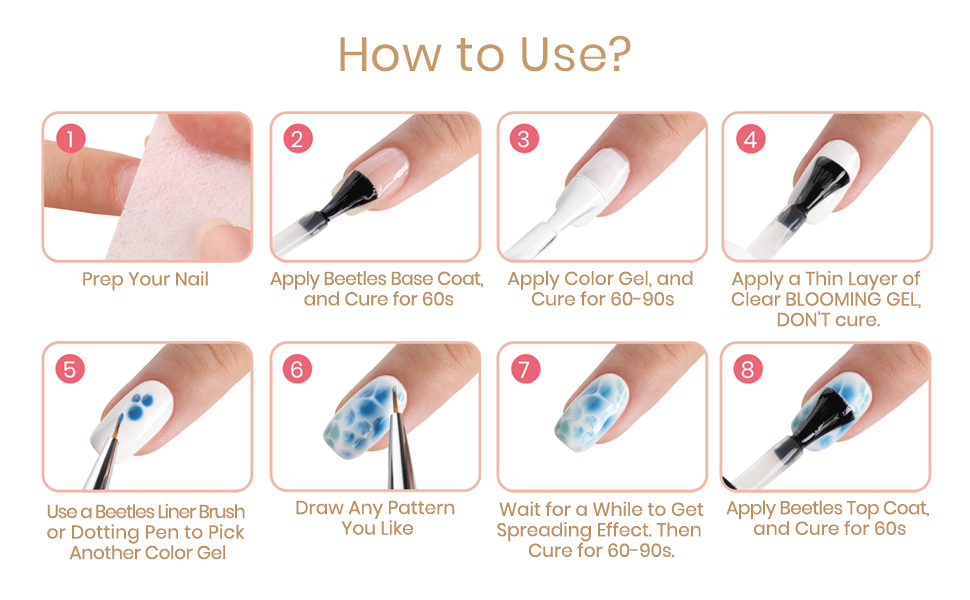 How to Use?

1
Prep Your Nail

2
Apply Beetles Base Coat, and Cure for 60s

3
Apply Color Gel, and Cure for 60-90s

4
Apply a Thin Layer of Clear BLOOMING GEL, DON'T cure.

5
Use a Beetles Liner Brush or Dotting Pen to Pick Another Color Gel

6
Draw Any Pattern You Like

7
Wait for a While to Get Spreading Effect. Then Cure for 60-90s.

8
Apply Beetles Top Coat, and Cure for 60s