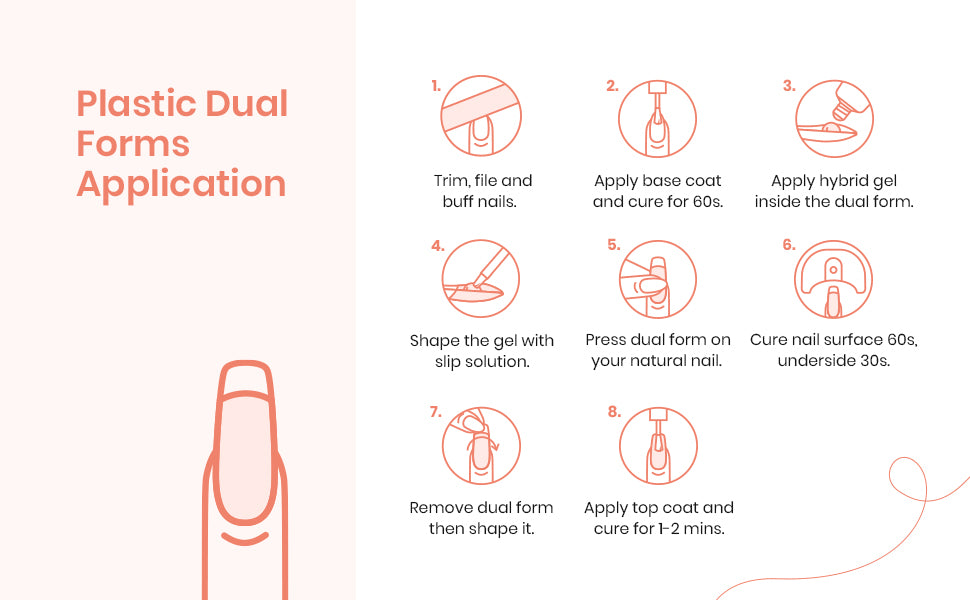 Plastic Dual Forms Application

1.
Trim, file and buff nails.

2.
Apply base coat and cure for 60s.

3.
Apply hybrid gel inside the dual form.

4.
Shape the gel with slip solution.

5.
Press dual form on your natural nail.

6.
Cure nail surface 60s, underside 30s.

7.
Remove dual form then shape it.

8.
Apply top coat and cure for 1-2 mins.